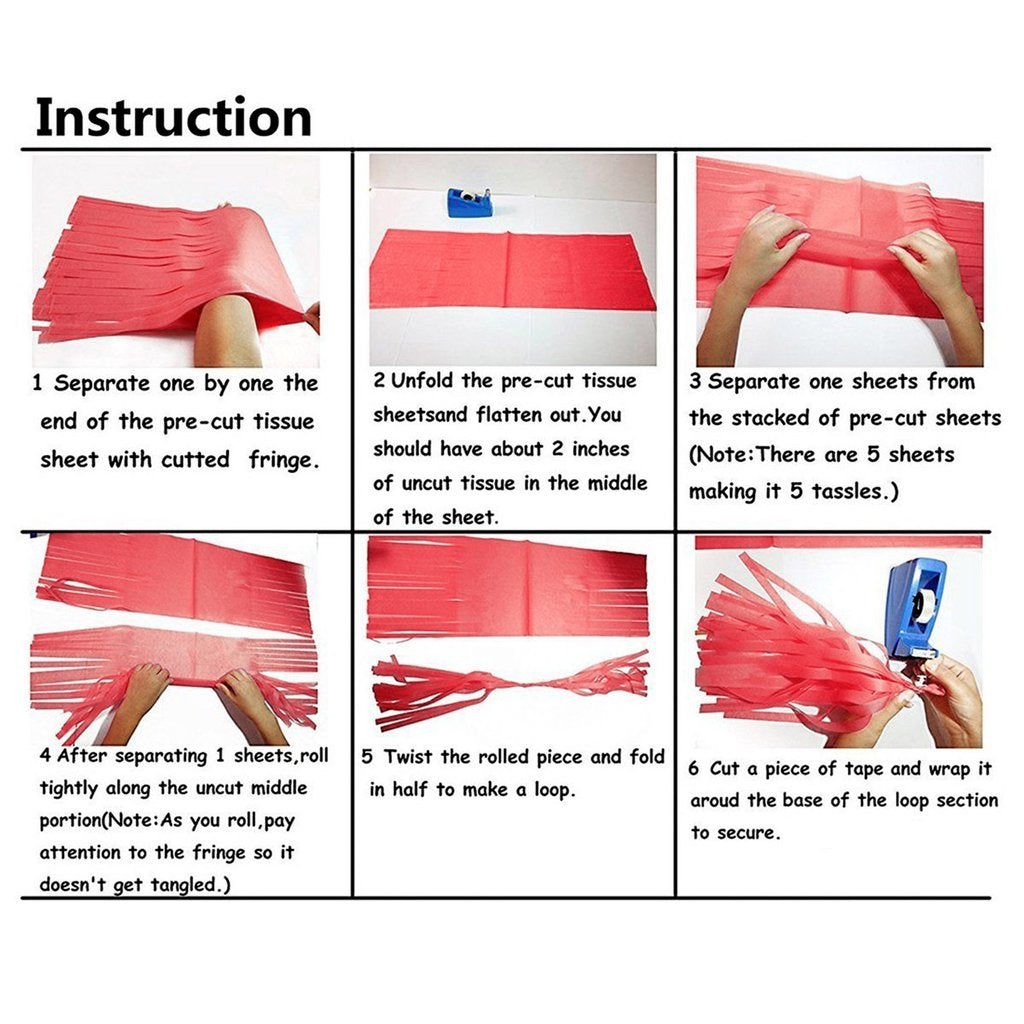 Instruction

1 Separate one by one the end of the pre-cut tissue sheet with cutted fringe.

2 Unfold the pre-cut tissue sheetsand flatten out.You should have about 2 inches of uncut tissue in the middle of the sheet.

3 Separate one sheets from the stacked of pre-cut sheets (Note:There are 5 sheets making it 5 tassles.)

4 After separating 1 sheets,roll tightly along the uncut middle portion(Note:As you roll,pay attention to the fringe so it doesn't get tangled.)

5 Twist the rolled piece and fold in half to make a loop.

6 Cut a piece of tape and wrap it aroud the base of the loop section to secure.